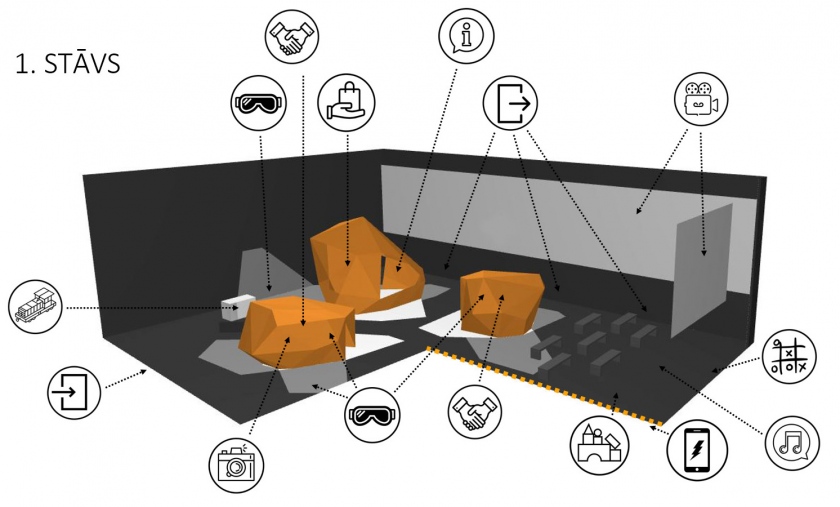 1. STĀVS